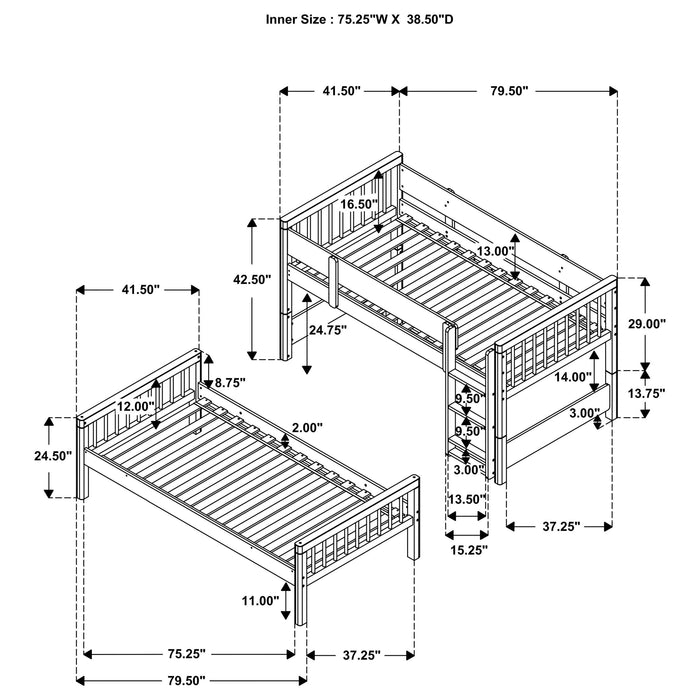 Inner Size : 75.25"W X 38.50"D

41.50"
79.50"
16.50"
13.00"
42.50"
24.75"
29.00"
14.00"
13.75"
3.00"
9.50"
9.50"
3.00"
13.50"
15.25"
37.25"

41.50"
8.75"
12.00"
2.00"
24.50"
11.00"
75.25"
37.25"
79.50"